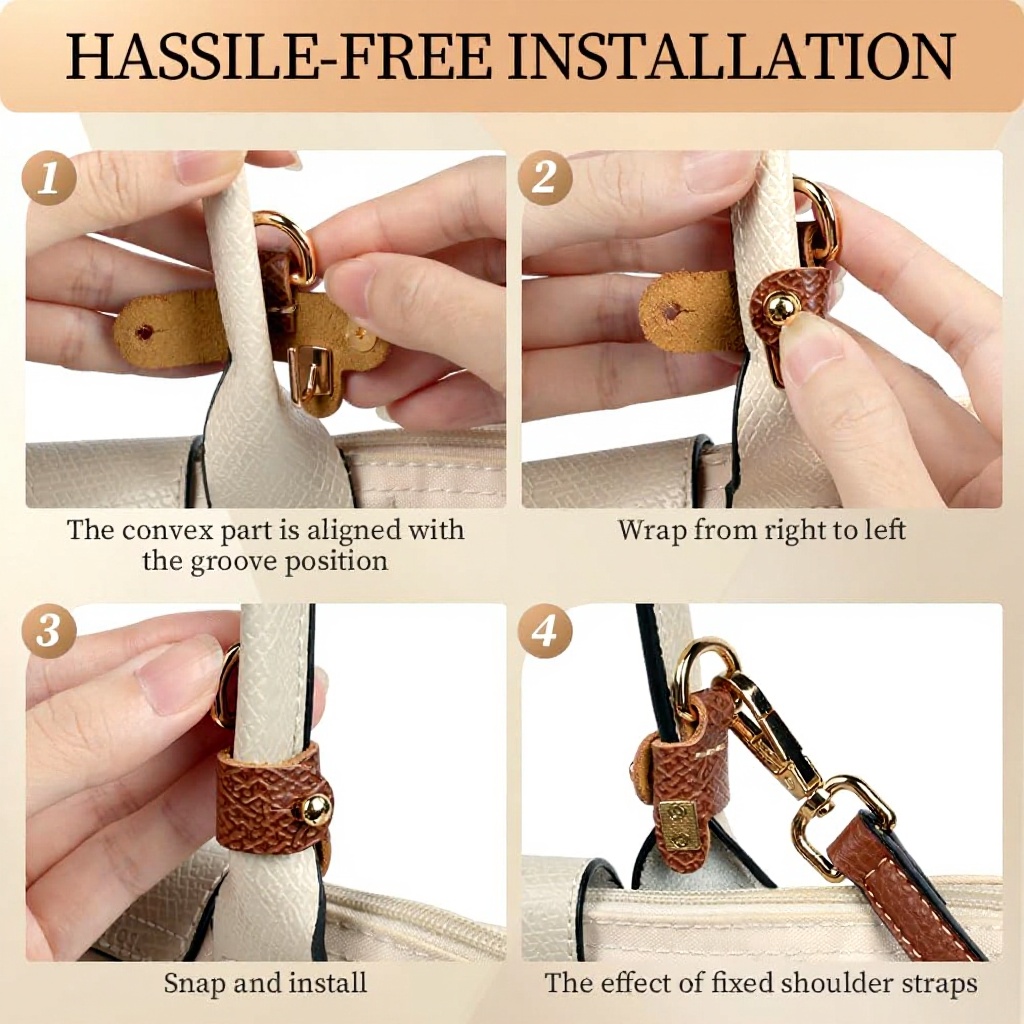 HASSILE-FREE INSTALLATION

1

The convex part is aligned with the groove position

2

Wrap from right to left

3

Snap and install

4

The effect of fixed shoulder straps