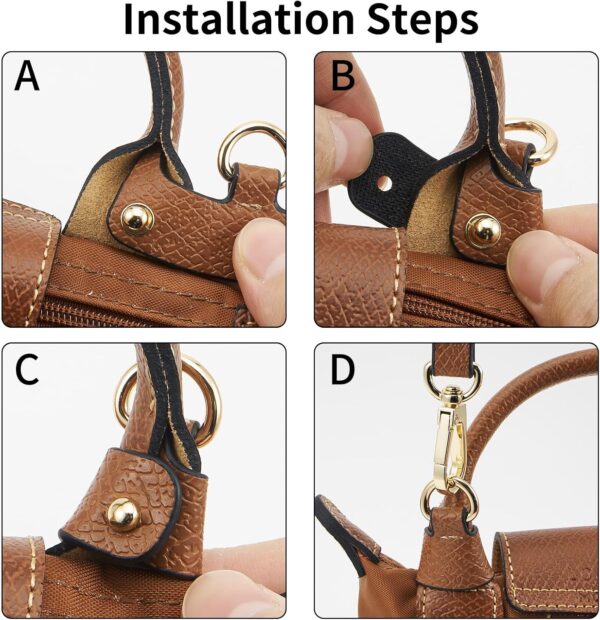 Installation Steps

A

B

C

D