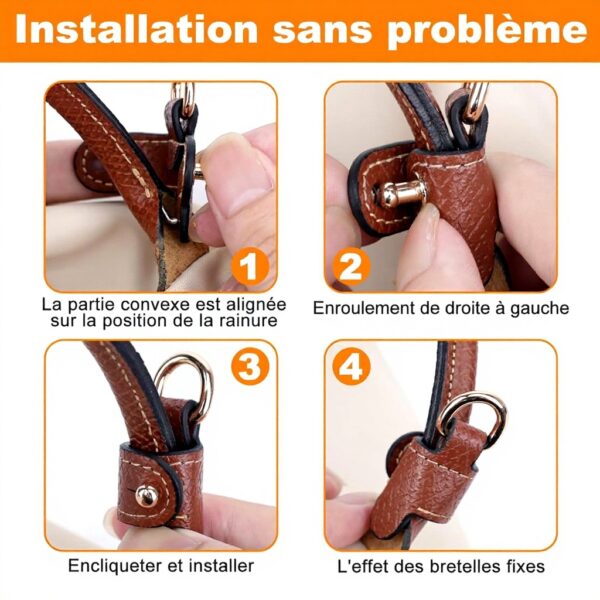 Installation sans problème

1

La partie convexe est alignée sur la position de la rainure

2

Enroulement de droite à gauche

3

Encliqueter et installer

4

L'effet des bretelles fixes