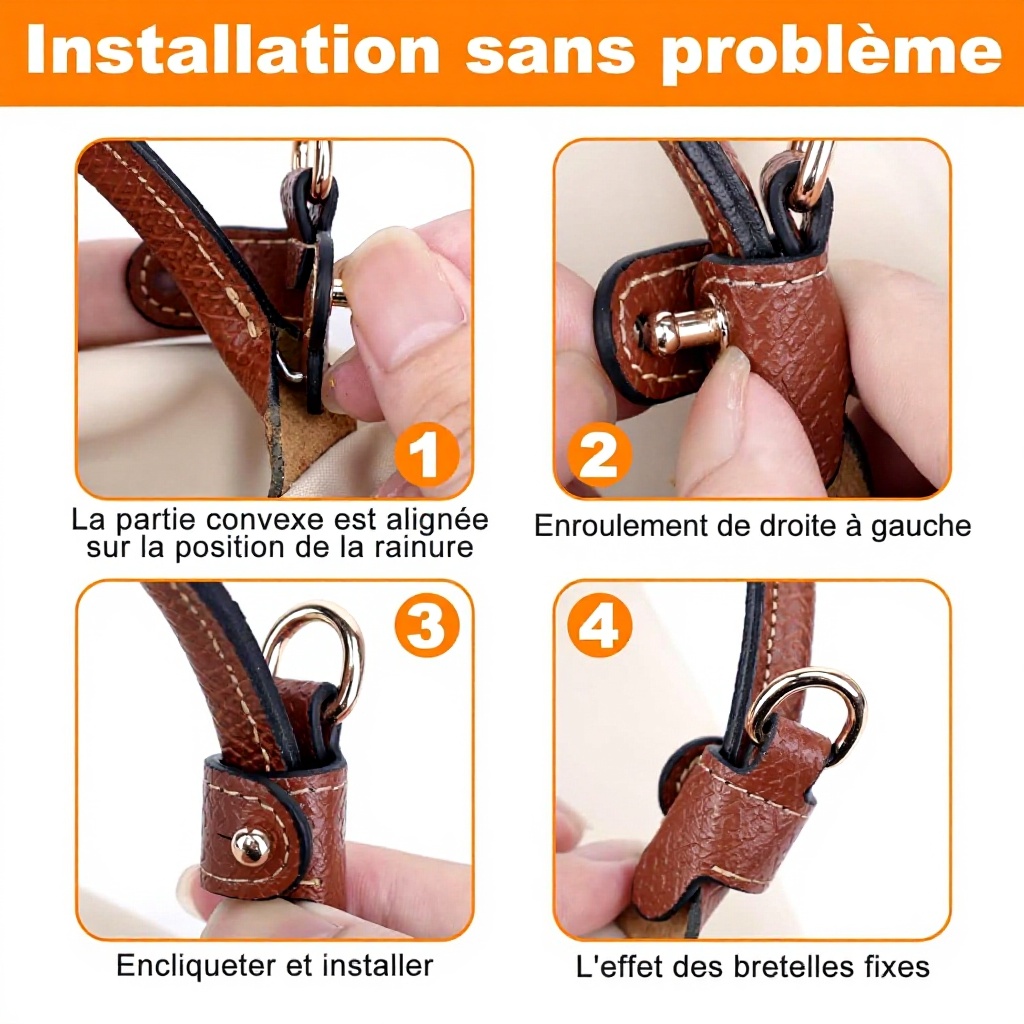 Installation sans problème

1

La partie convexe est alignée sur la position de la rainure

2

Enroulement de droite à gauche

3

Encliqueter et installer

4

L'effet des bretelles fixes