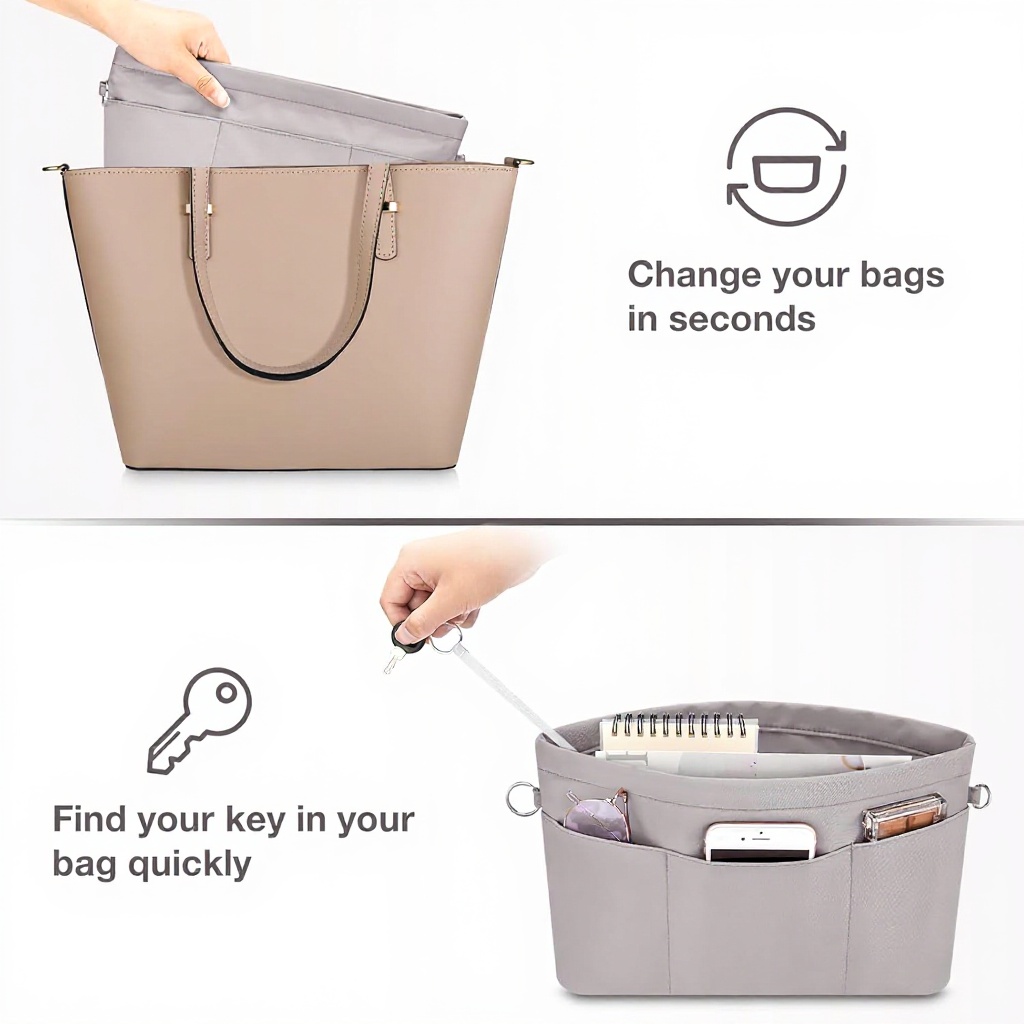 Change your bags in seconds

Find your key in your bag quickly