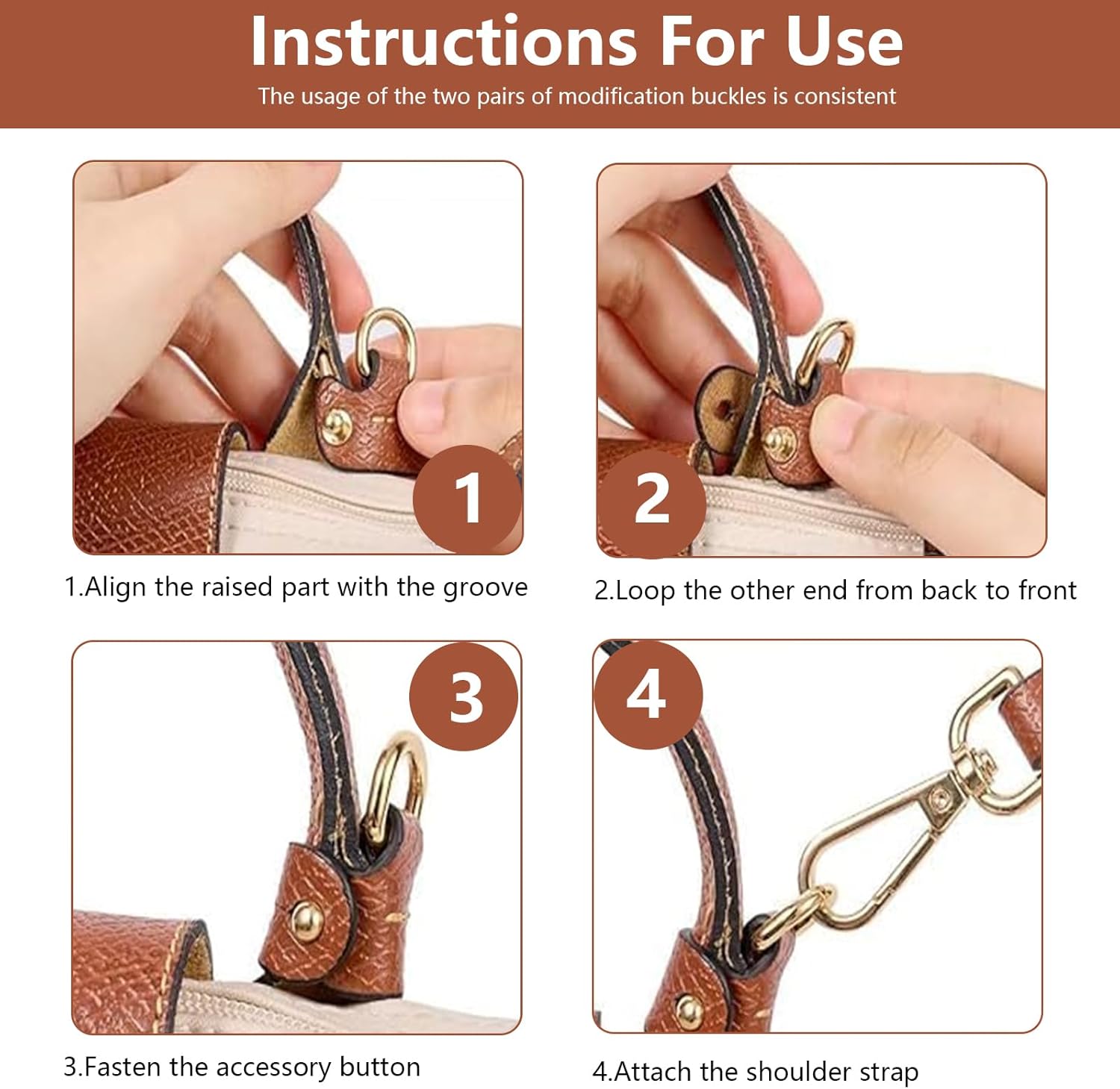 Instructions For Use

The usage of the two pairs of modification buckles is consistent

1

1.Align the raised part with the groove

2

2.Loop the other end from back to front

3

3.Fasten the accessory button

4

4.Attach the shoulder strap