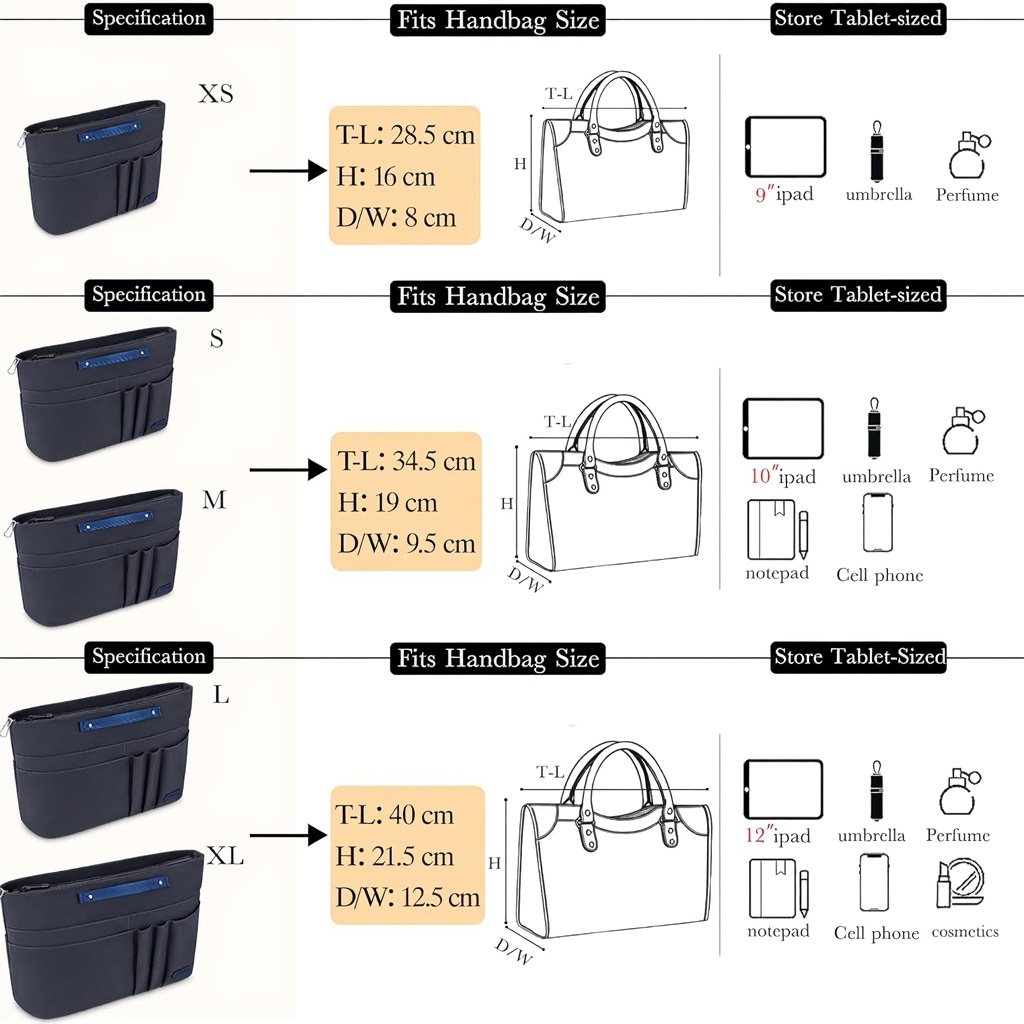 Specification

Fits Handbag Size

Store Tablet-sized

XS

T-L: 28.5 cm
H: 16 cm
D/W: 8 cm

T-L
H
D/W

9″ipad
umbrella
Perfume

Specification

Fits Handbag Size

Store Tablet-sized

S

M

T-L: 34.5 cm
H: 19 cm
D/W: 9.5 cm

T-L
H
D/W

10″ipad
umbrella
Perfume
notepad
Cell phone

Specification

Fits Handbag Size

Store Tablet-Sized

L

XL

T-L: 40 cm
H: 21.5 cm
D/W: 12.5 cm

T-L
H
D/W

12″ipad
umbrella
Perfume
notepad
Cell phone
cosmetics