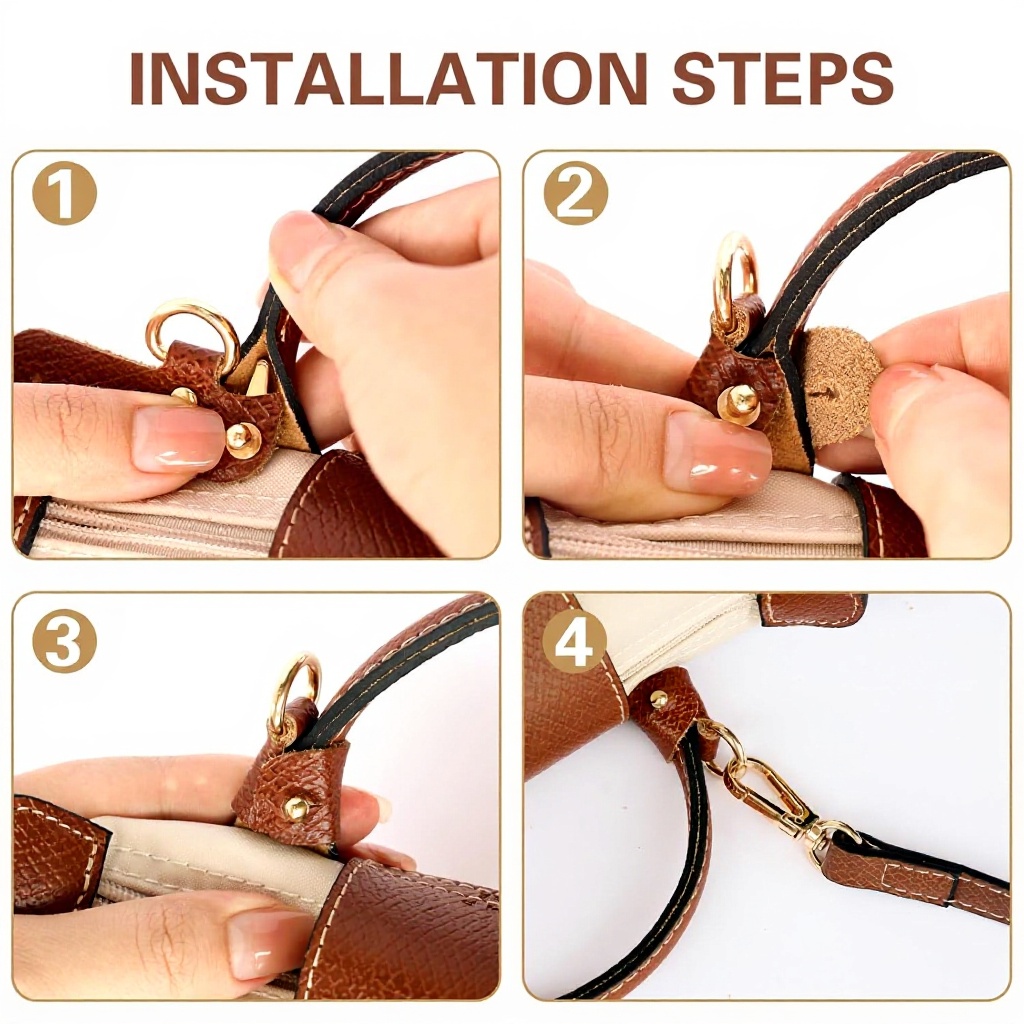 INSTALLATION STEPS

1

2

3

4