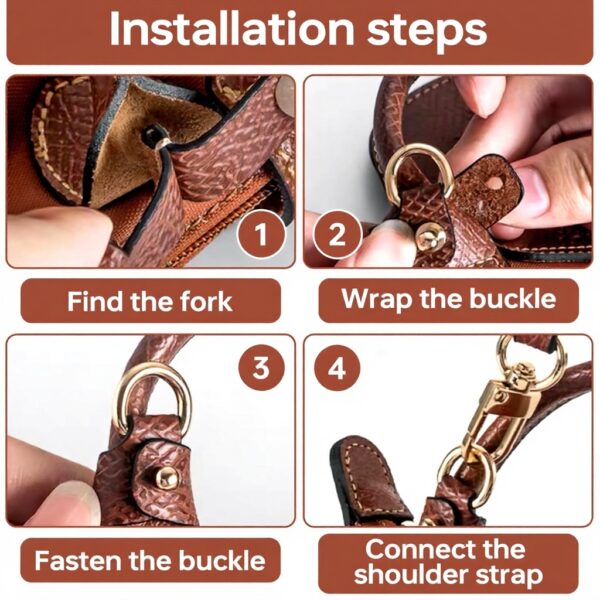 Installation steps

1

Find the fork

2

Wrap the buckle

3

Fasten the buckle

4

Connect the shoulder strap