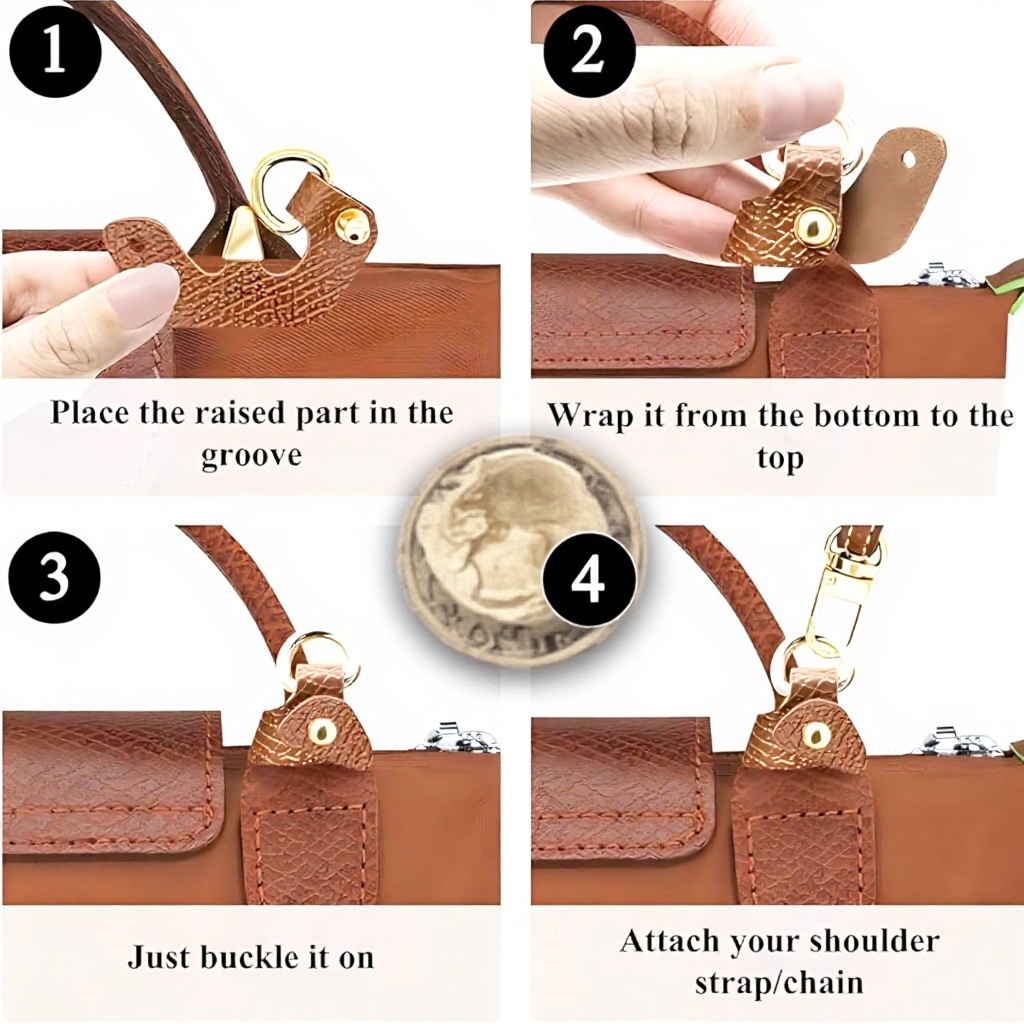 1

Place the raised part in the groove

2

Wrap it from the bottom to the top

3

Just buckle it on

4

Attach your shoulder strap/chain